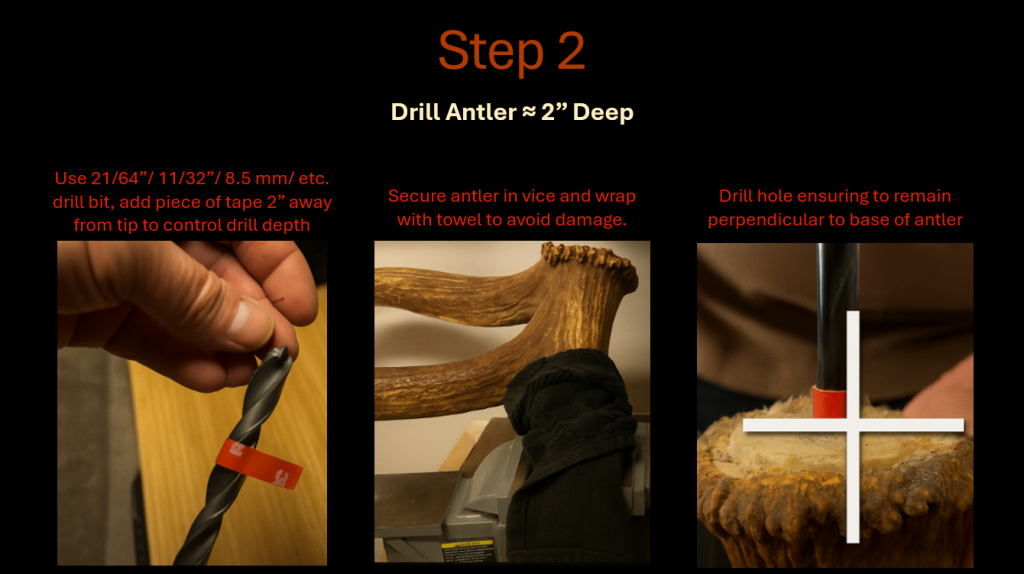 Step 2

Drill Antler ≈ 2” Deep

Use 21/64”/ 11/32”/ 8.5 mm/ etc. drill bit, add piece of tape 2” away from tip to control drill depth

Secure antler in vice and wrap with towel to avoid damage.

Drill hole ensuring to remain perpendicular to base of antler