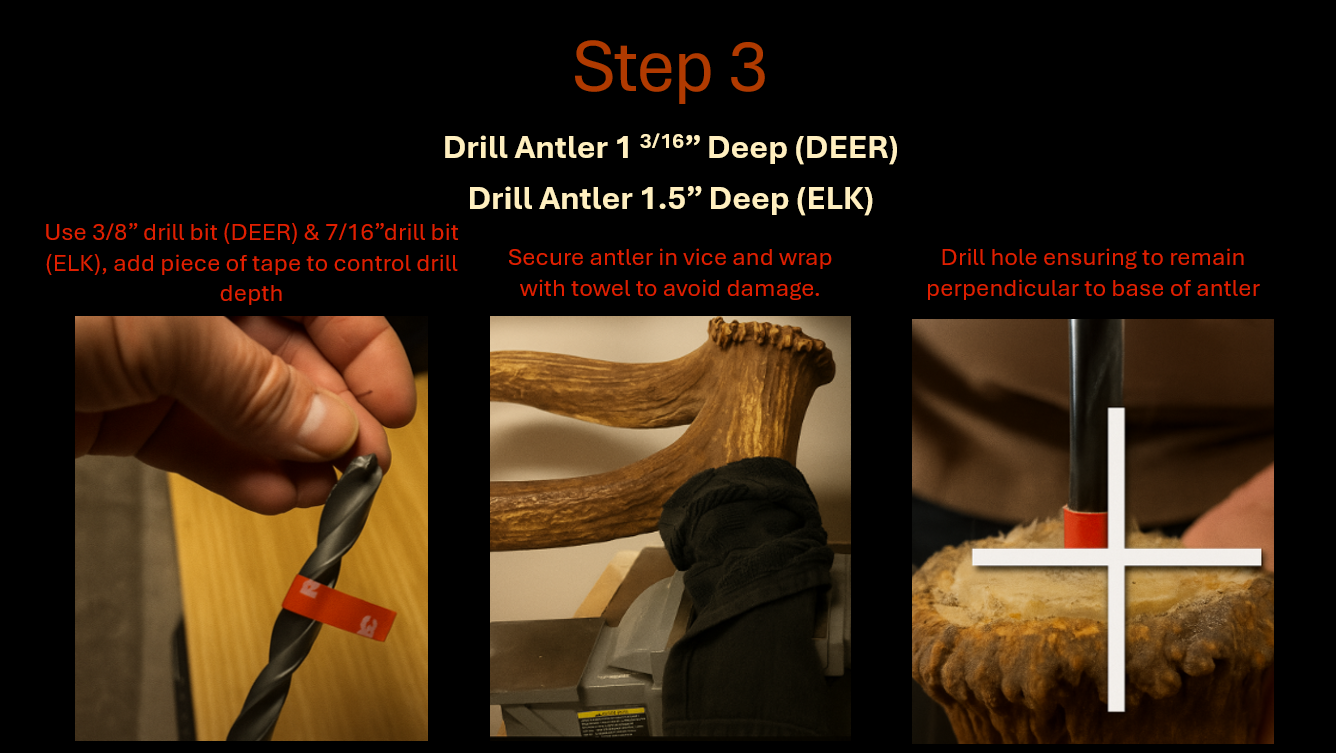 Step 3

Drill Antler 1 $^{3/16}$” Deep (DEER)

Drill Antler 1.5” Deep (ELK)

Use 3/8” drill bit (DEER) & 7/16”drill bit (ELK), add piece of tape to control drill depth

Secure antler in vice and wrap with towel to avoid damage.

Drill hole ensuring to remain perpendicular to base of antler