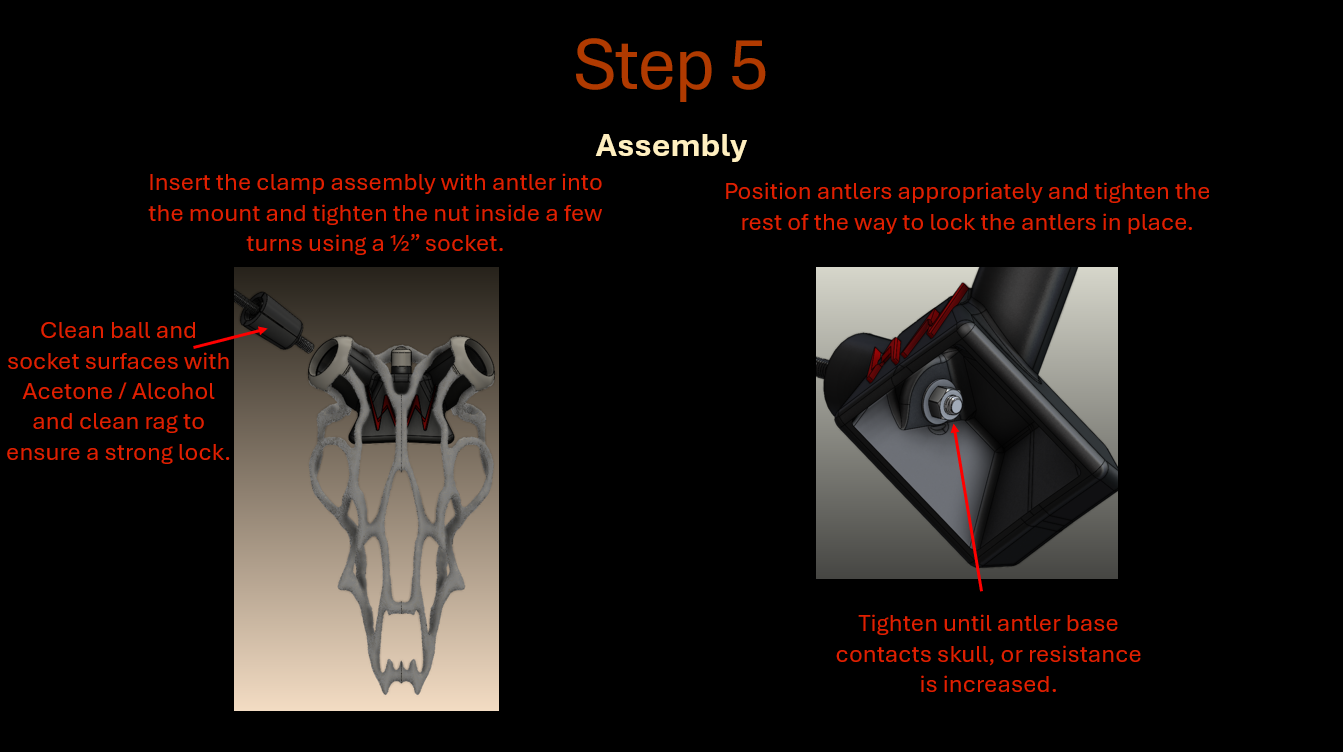 Step 5

Assembly

Insert the clamp assembly with antler into the mount and tighten the nut inside a few turns using a ½” socket.

Clean ball and socket surfaces with Acetone / Alcohol and clean rag to ensure a strong lock.

Position antlers appropriately and tighten the rest of the way to lock the antlers in place.

Tighten until antler base contacts skull, or resistance is increased.