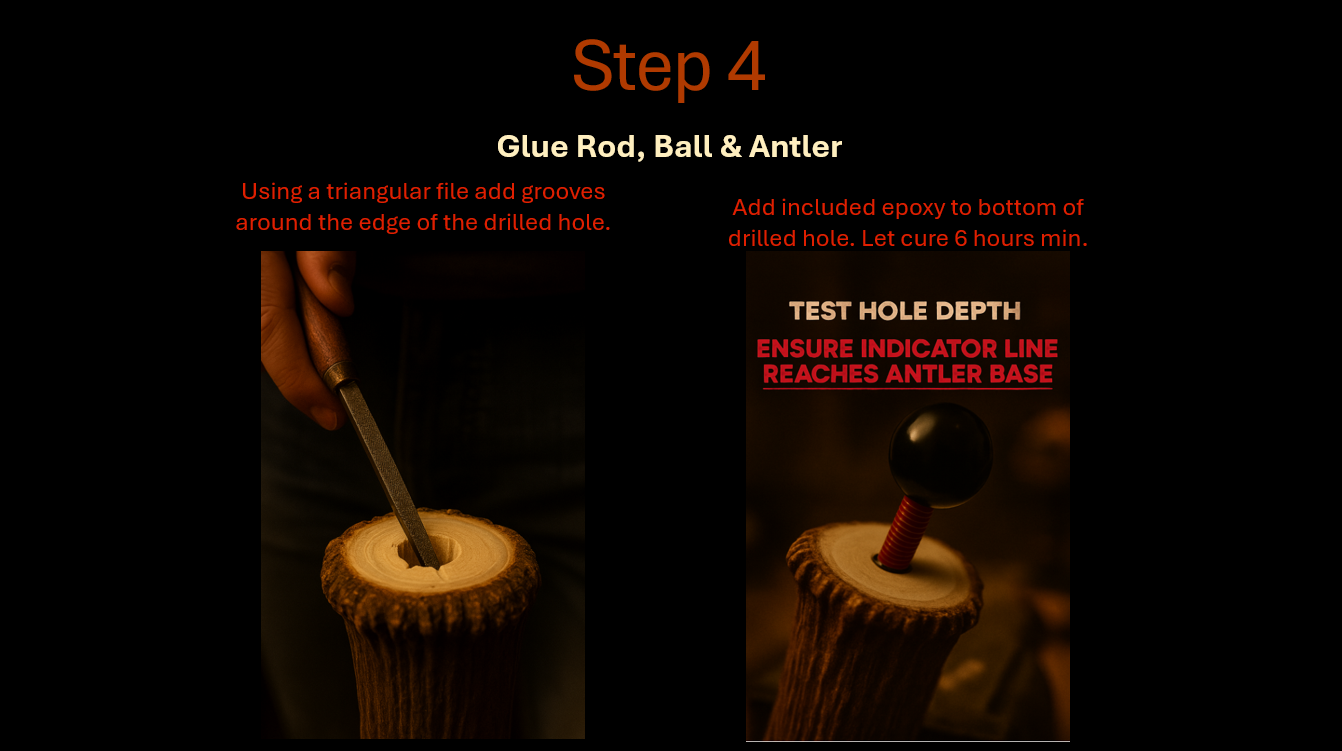 Step 4

Glue Rod, Ball & Antler

Using a triangular file add grooves around the edge of the drilled hole.

Add included epoxy to bottom of drilled hole. Let cure 6 hours min.

TEST HOLE DEPTH

ENSURE INDICATOR LINE REACHES ANTLER BASE