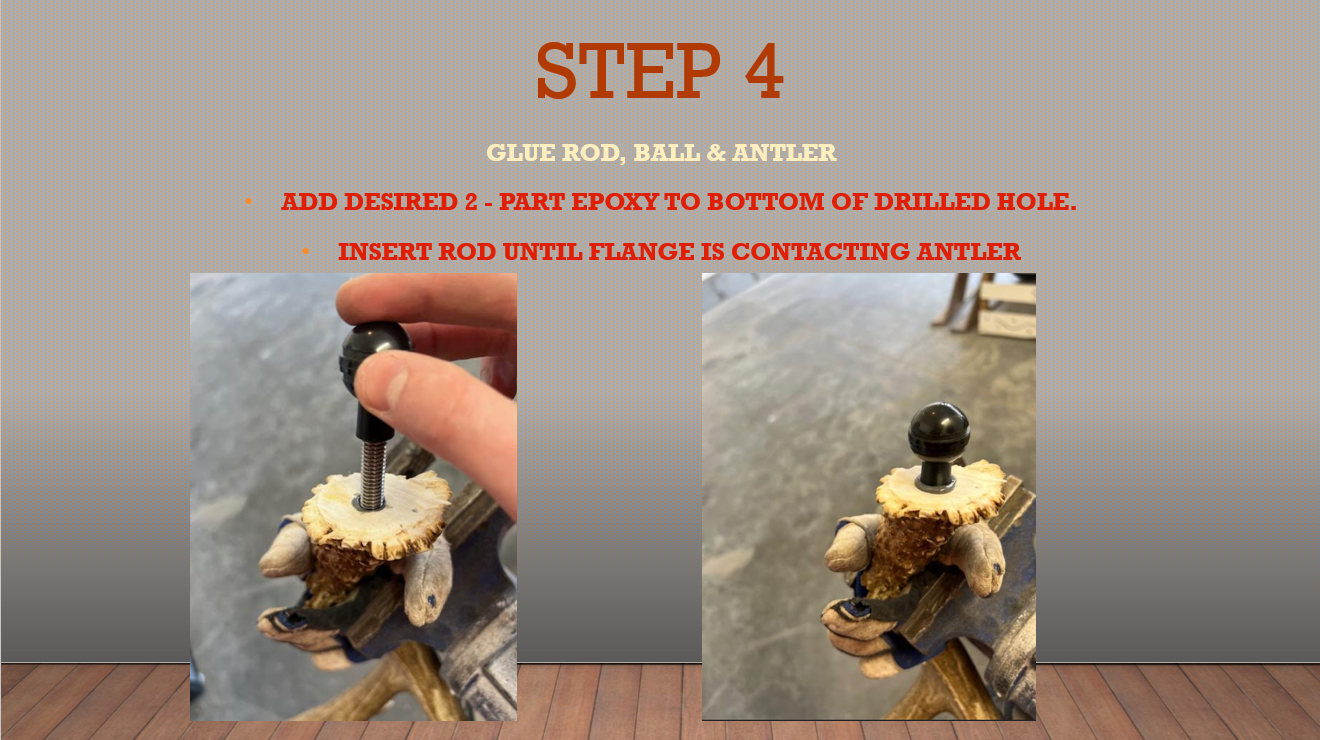 STEP 4

GLUE ROD, BALL & ANTLER

• ADD DESIRED 2 - PART EPOXY TO BOTTOM OF DRILLED HOLE.

• INSERT ROD UNTIL FLANGE IS CONTACTING ANTLER